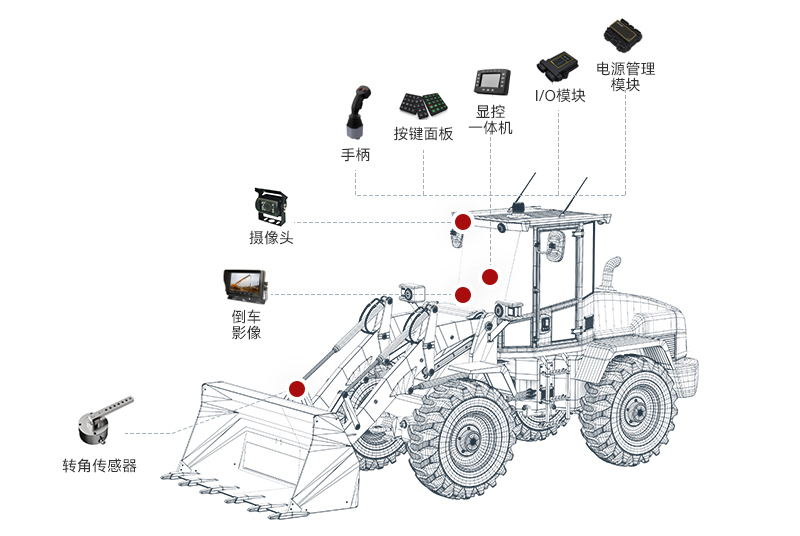 电源管理模块

I/O模块

显控一体机

按键面板

手柄

摄像头

倒车影像

转角传感器